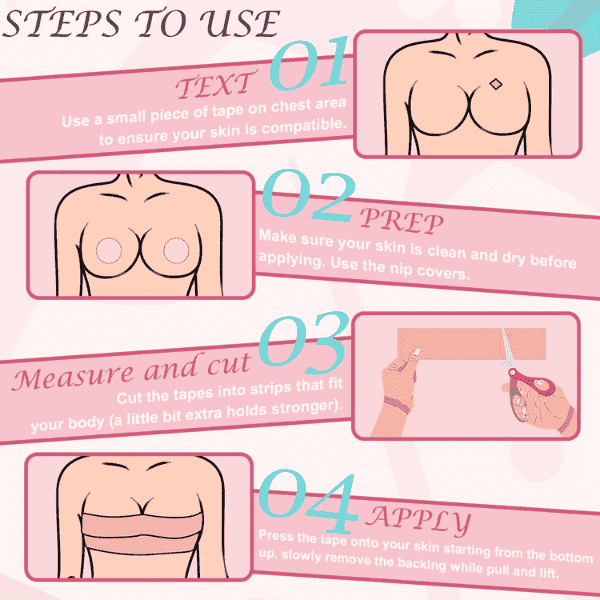 STEPS TO USE

01
TEXT
Use a small piece of tape on chest area to ensure your skin is compatible.

02
PREP
Make sure your skin is clean and dry before applying. Use the nip covers.

03
Measure and cut
Cut the tapes into strips that fit your body (a little bit extra holds stronger).

04
APPLY
Press the tape onto your skin starting from the bottom up, slowly remove the backing while pull and lift.