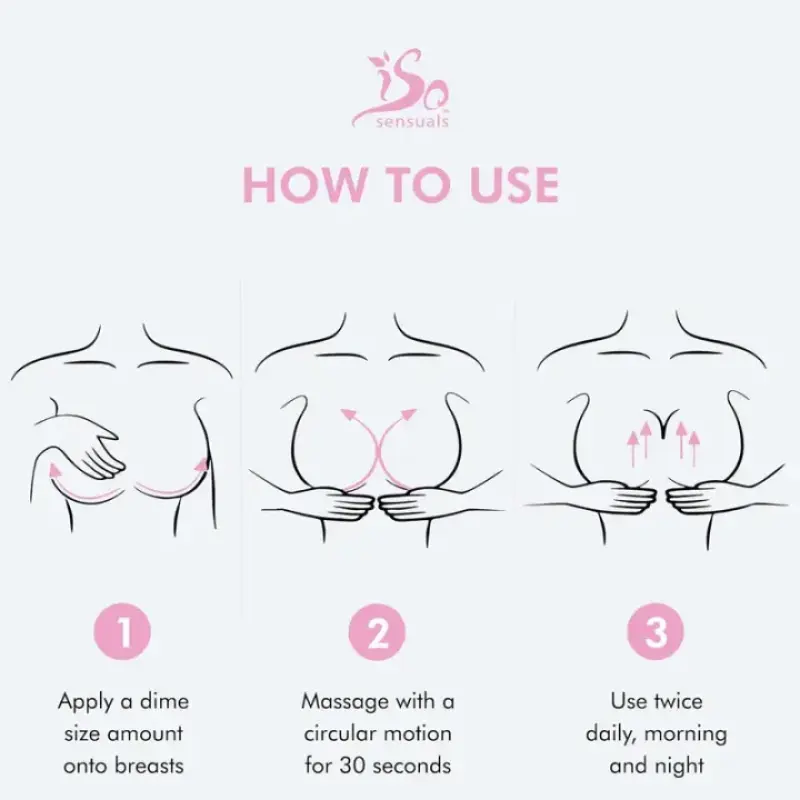 iSo sensuals

HOW TO USE

1

Apply a dime size amount onto breasts

2

Massage with a circular motion for 30 seconds

3

Use twice daily, morning and night