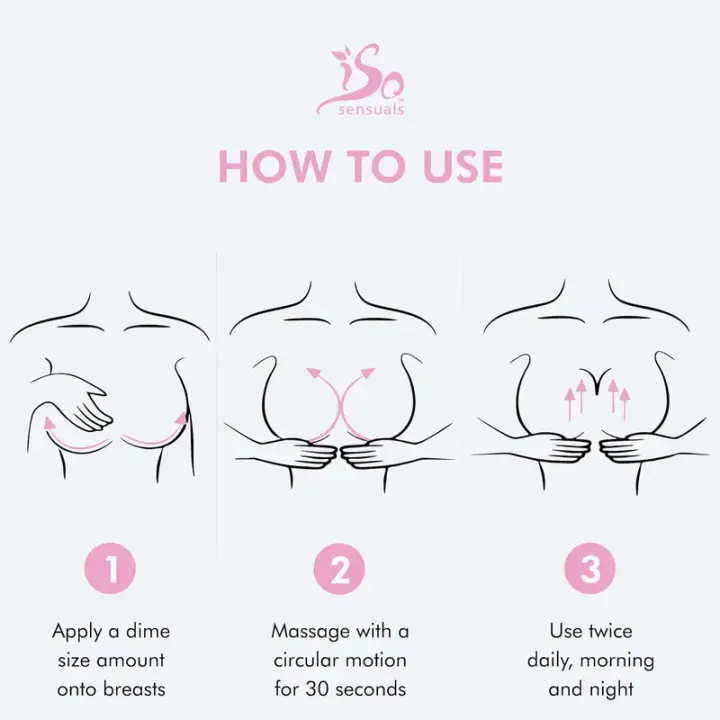 iSo
sensuals

HOW TO USE

1

Apply a dime size amount onto breasts

2

Massage with a circular motion for 30 seconds

3

Use twice daily, morning and night